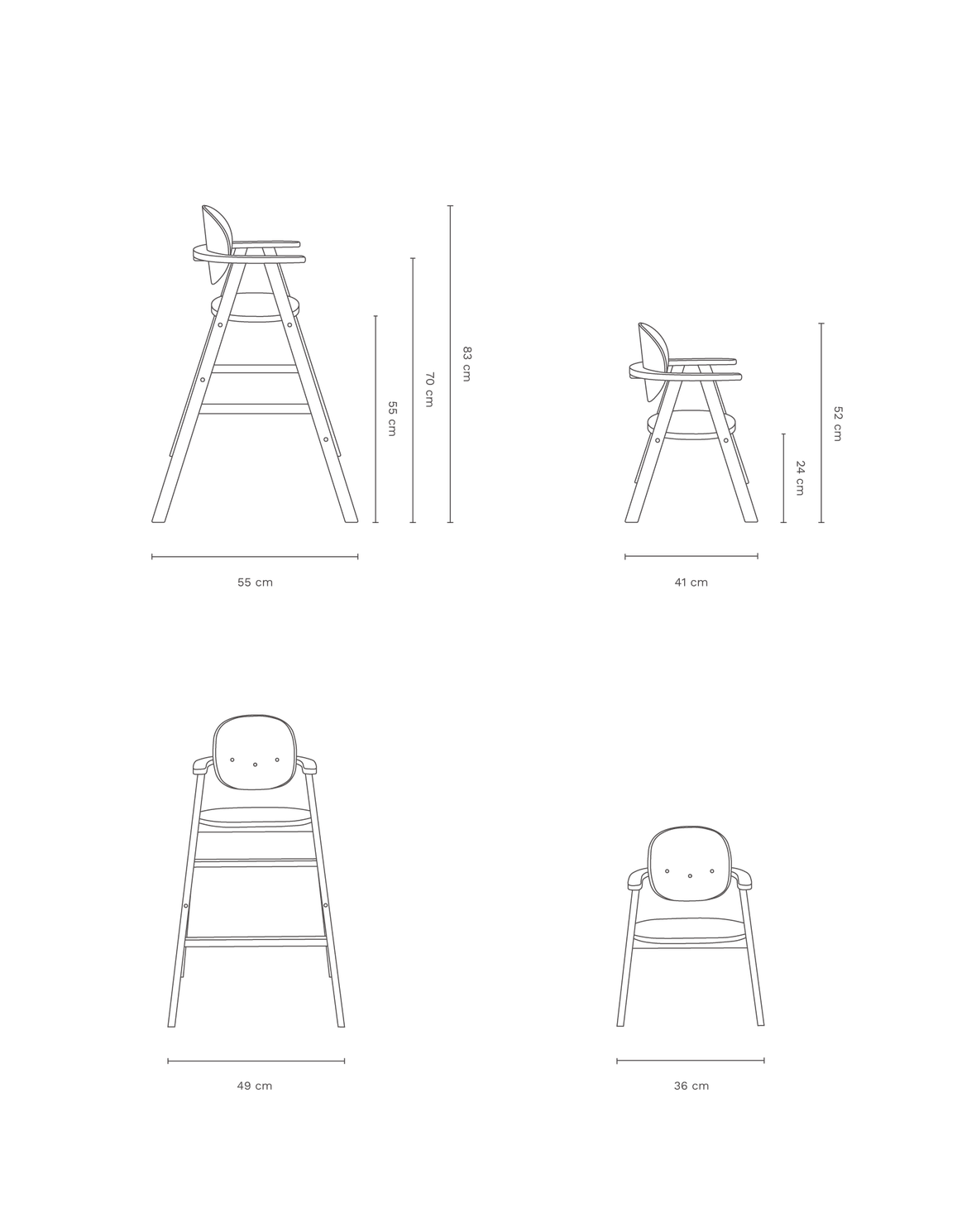 55 cm
70 cm
83 cm
55 cm

24 cm
52 cm
41 cm

49 cm

36 cm