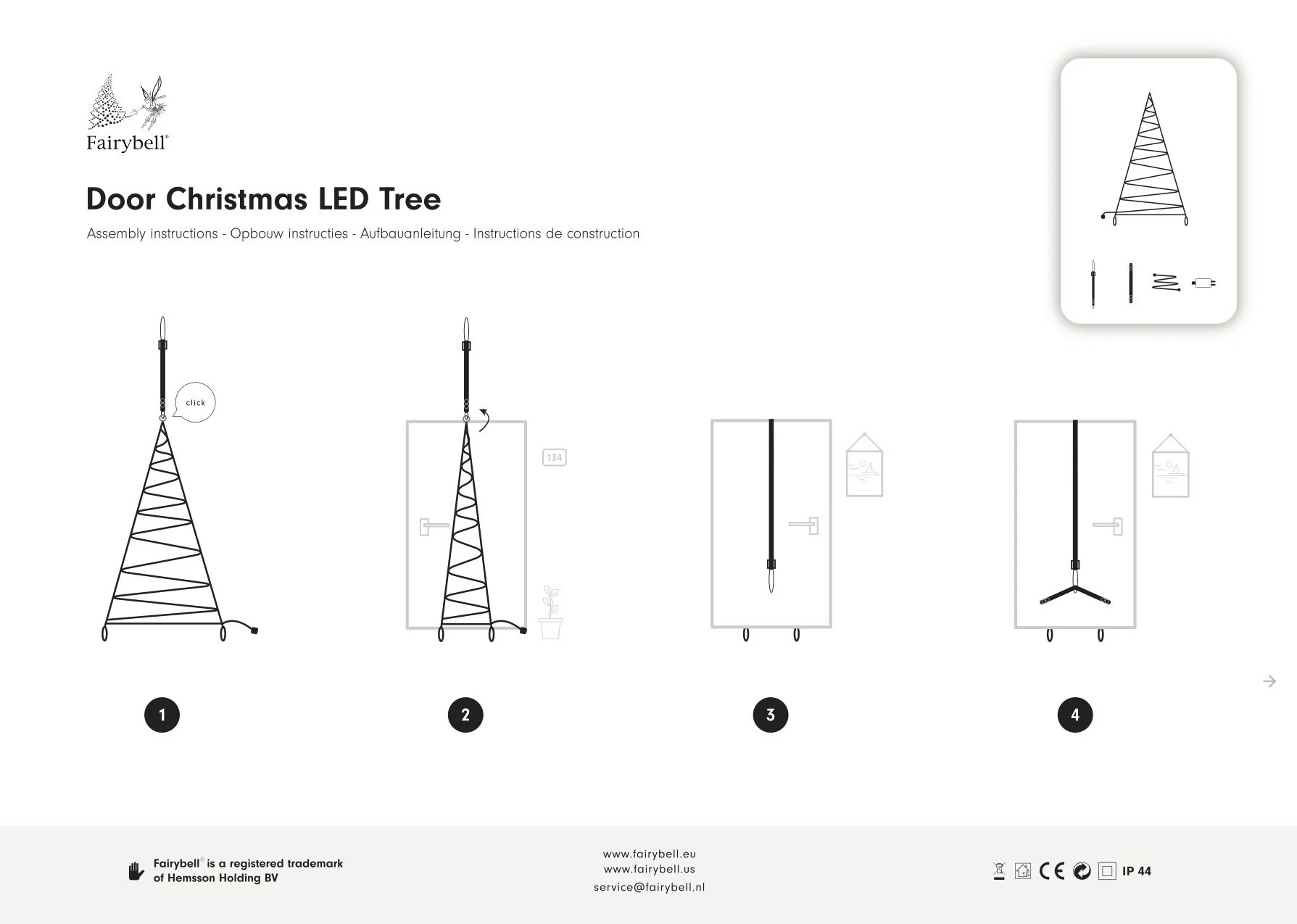 Fairybell®

Door Christmas LED Tree

Assembly instructions - Opbouw instructies - Aufbauanleitung - Instructions de construction

click

134

1

2

3

4

Fairybell® is a registered trademark of Hemsson Holding BV

www.fairybell.eu
www.fairybell.us
service@fairybell.nl

CE

IP 44