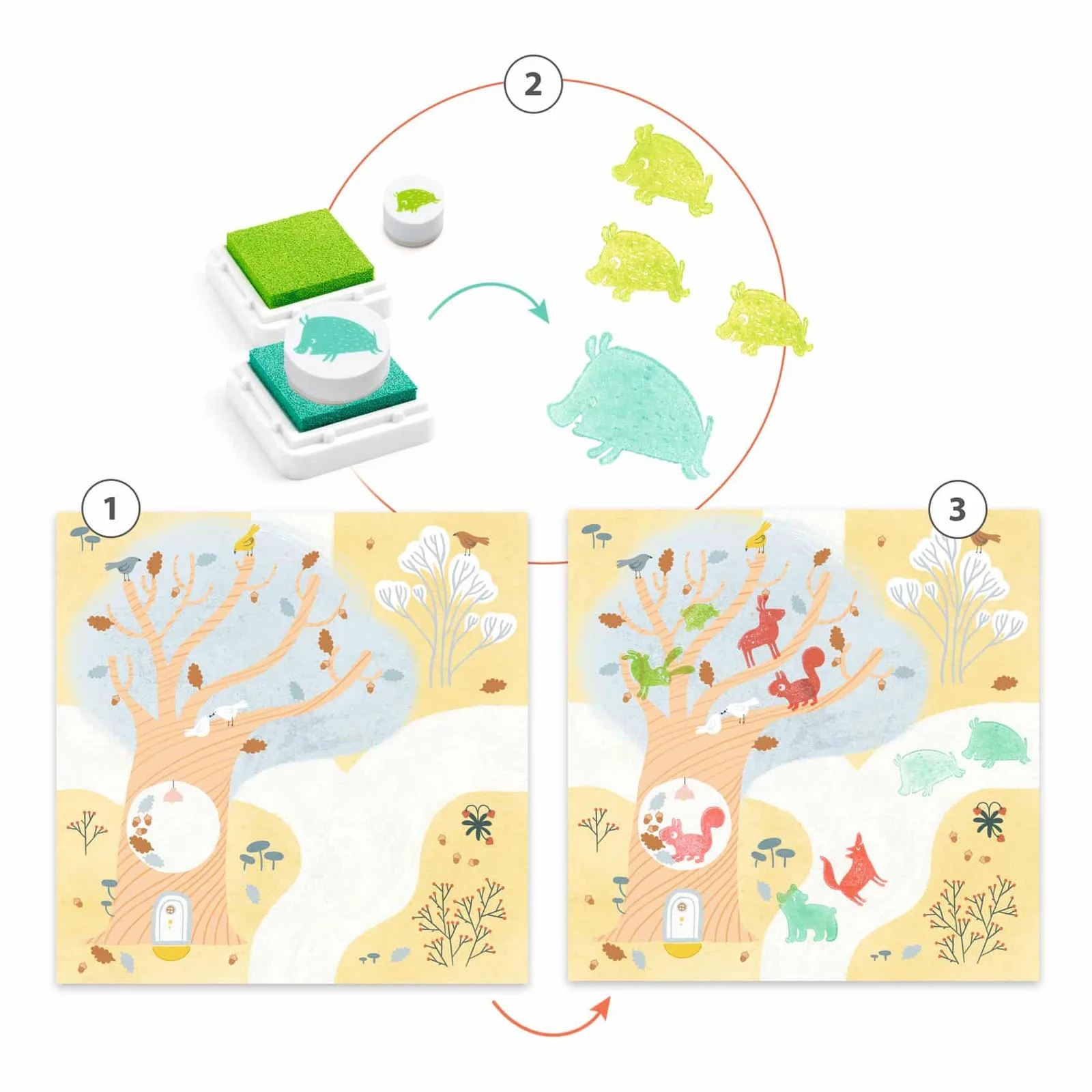 2

1

3