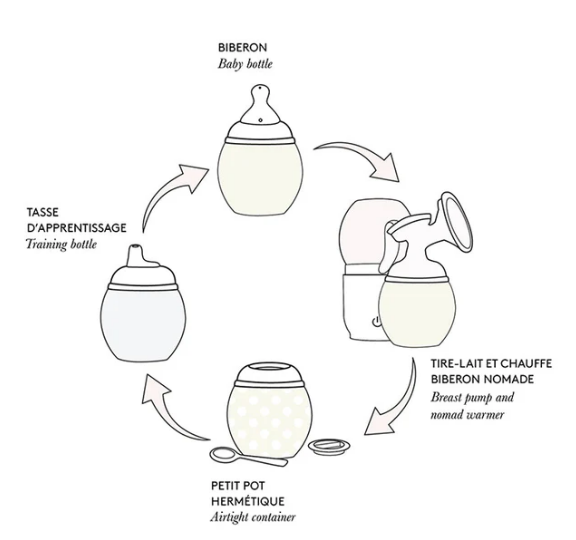 BIBERON
Baby bottle

TIRE-LAIT ET CHAUFFE BIBERON NOMADE
Breast pump and nomad warmer

PETIT POT HERMÉTIQUE
Airtight container

TASSE D'APPRENTISSAGE
Training bottle