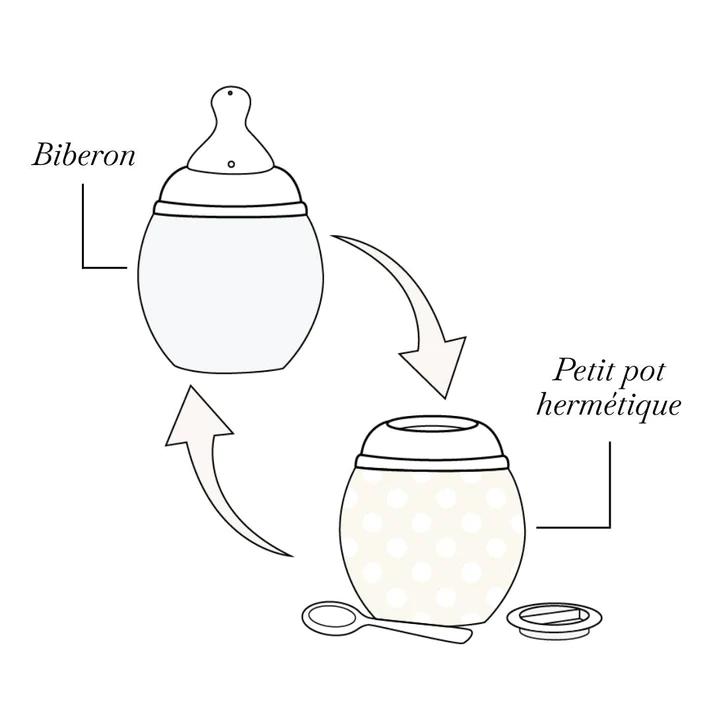 Biberon

Petit pot hermétique