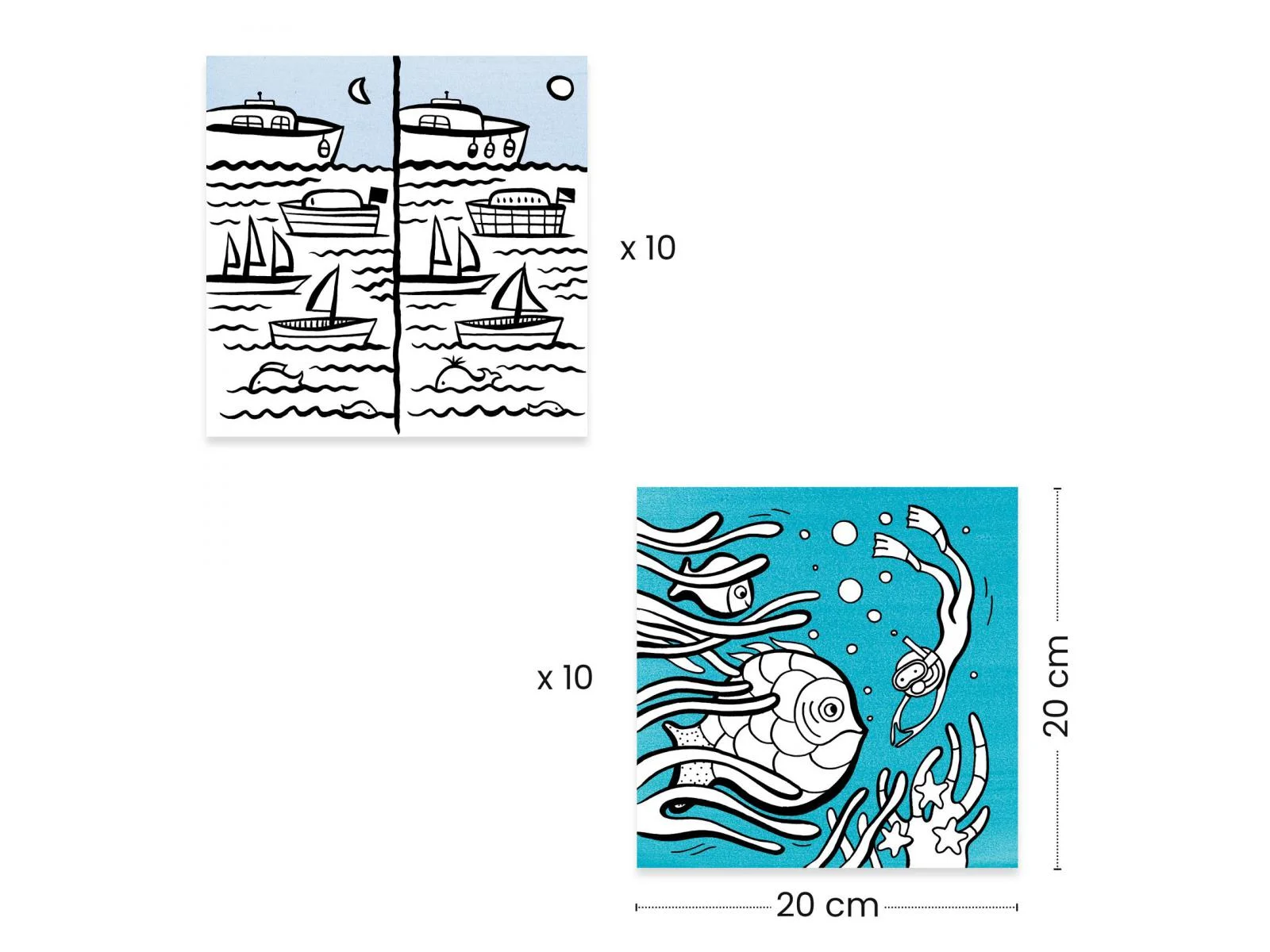 x 10

x 10

20 cm

20 cm