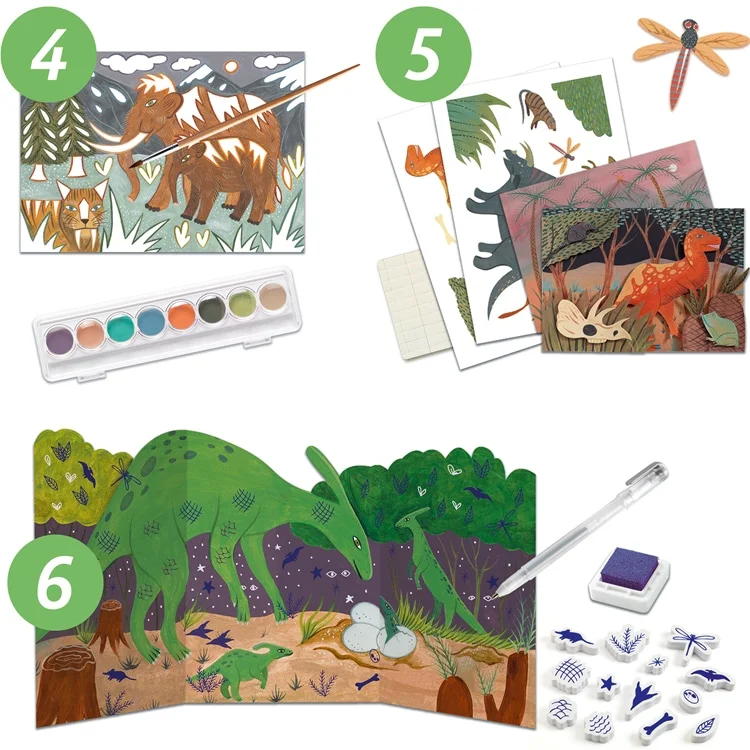 4

5

6